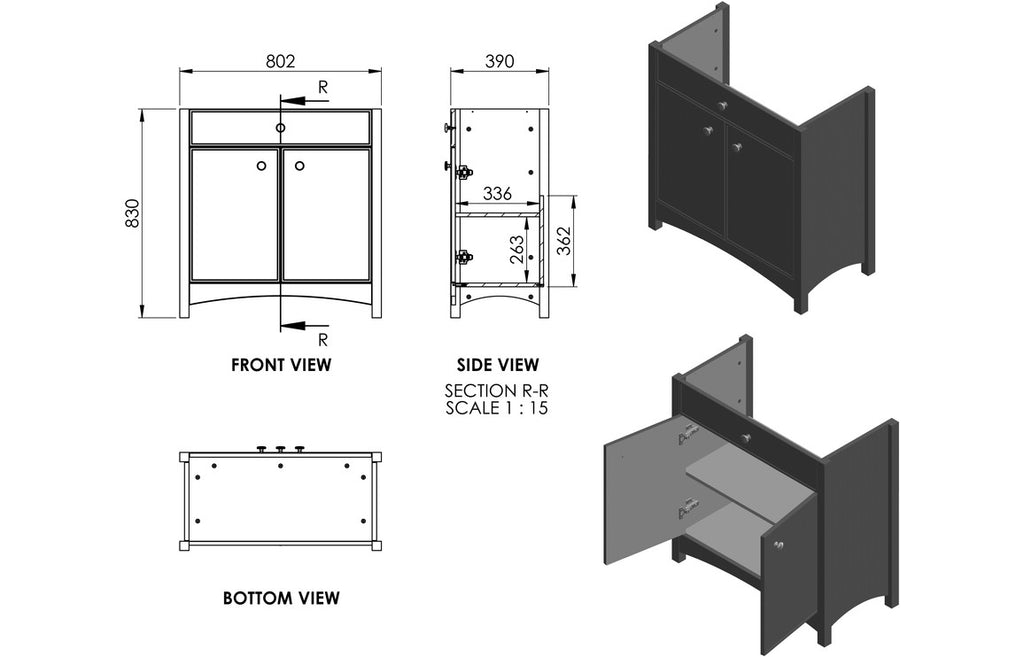 802

R

830

R

FRONT VIEW

390

336

263

362

SIDE VIEW

SECTION R-R
SCALE 1 : 15

BOTTOM VIEW