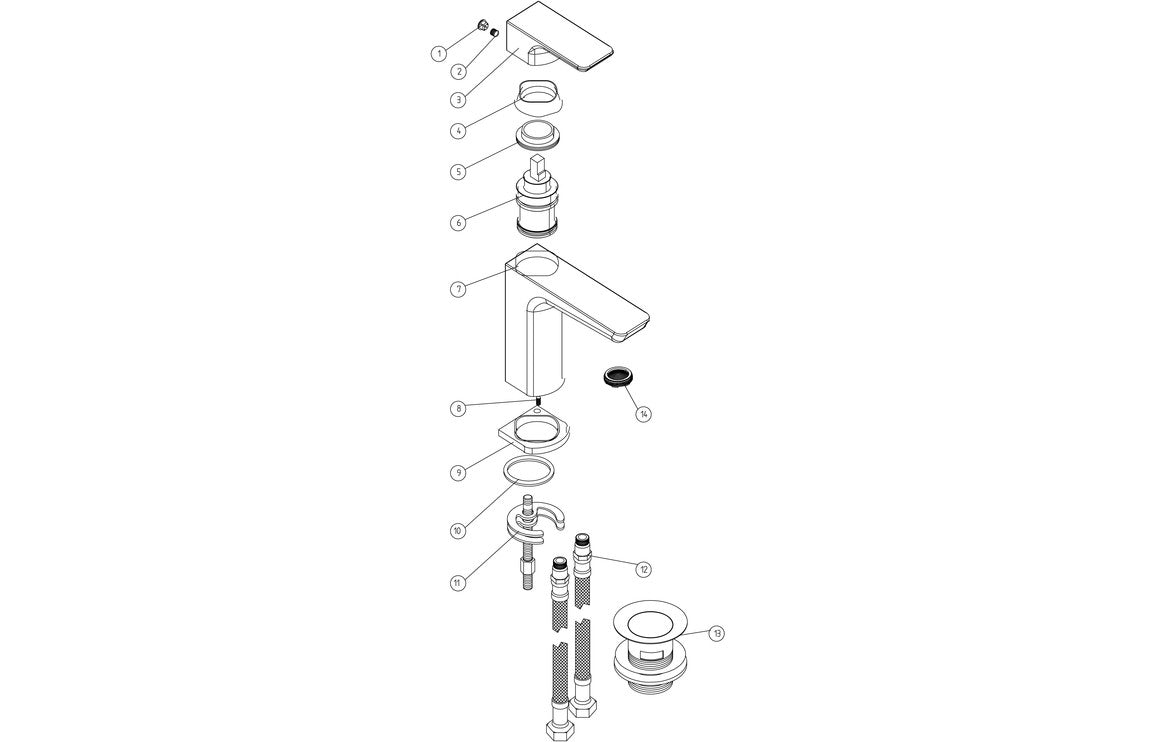 1
2
3
4
5
6
7
8
14
9
10
11
12
13