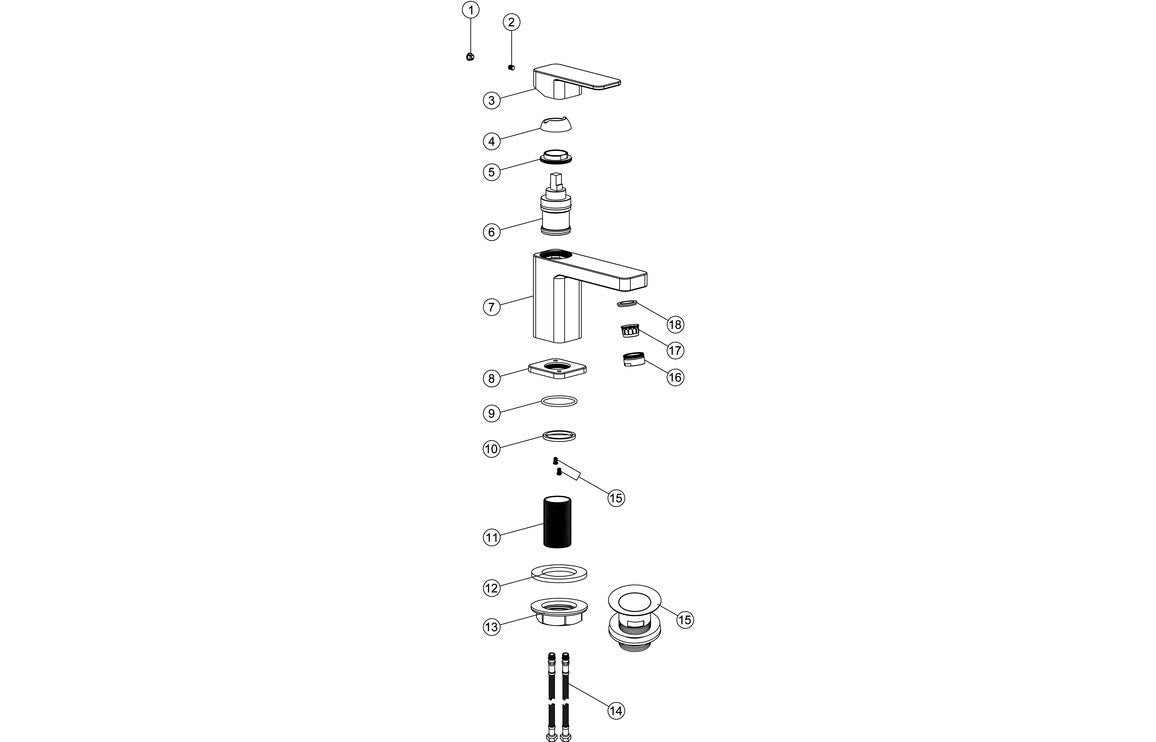 1
2
3
4
5
6
7
18
17
16
8
9
10
15
11
12
13
15
14