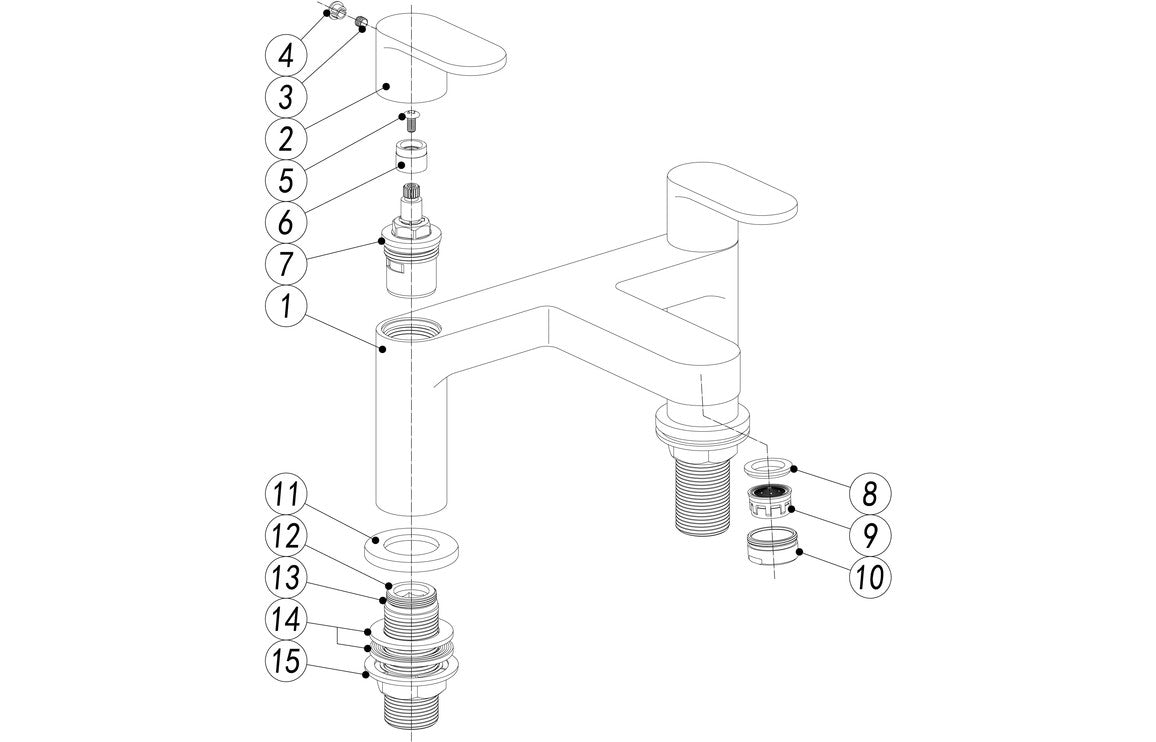 4
3
2
5
6
7
1
11
12
13
14
15
8
9
10