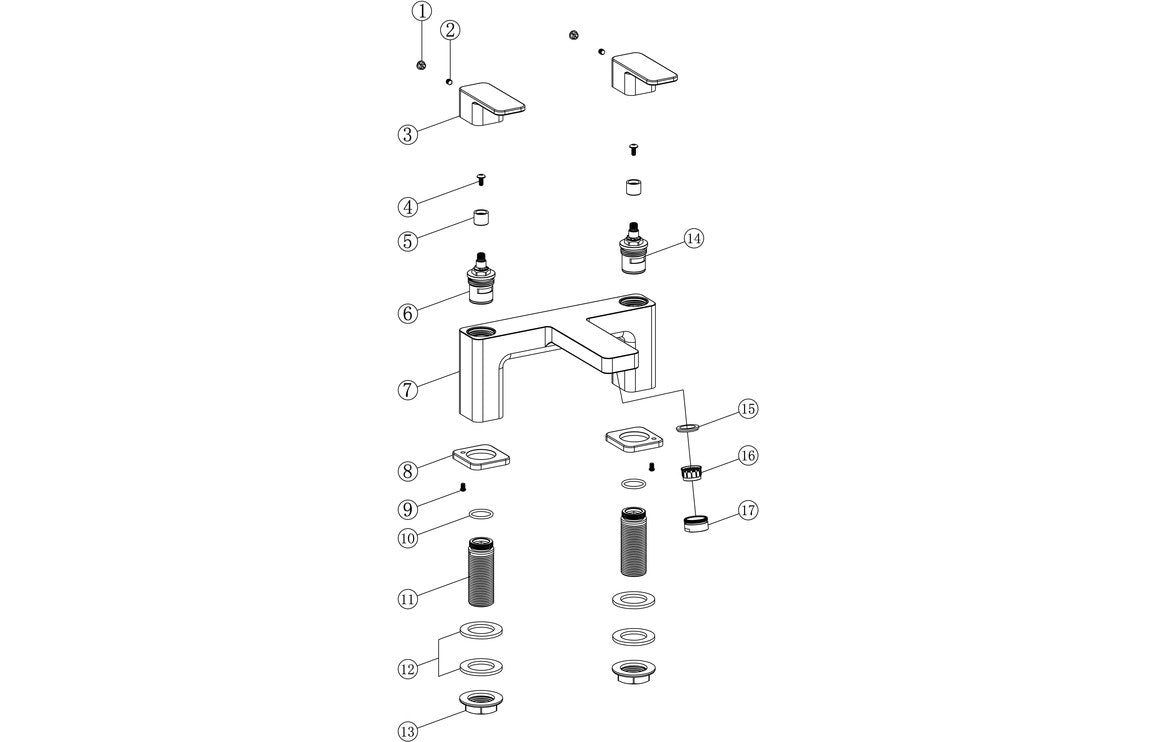 1
2
3
4
5
6
7
8
9
10
11
12
13
14
15
16
17