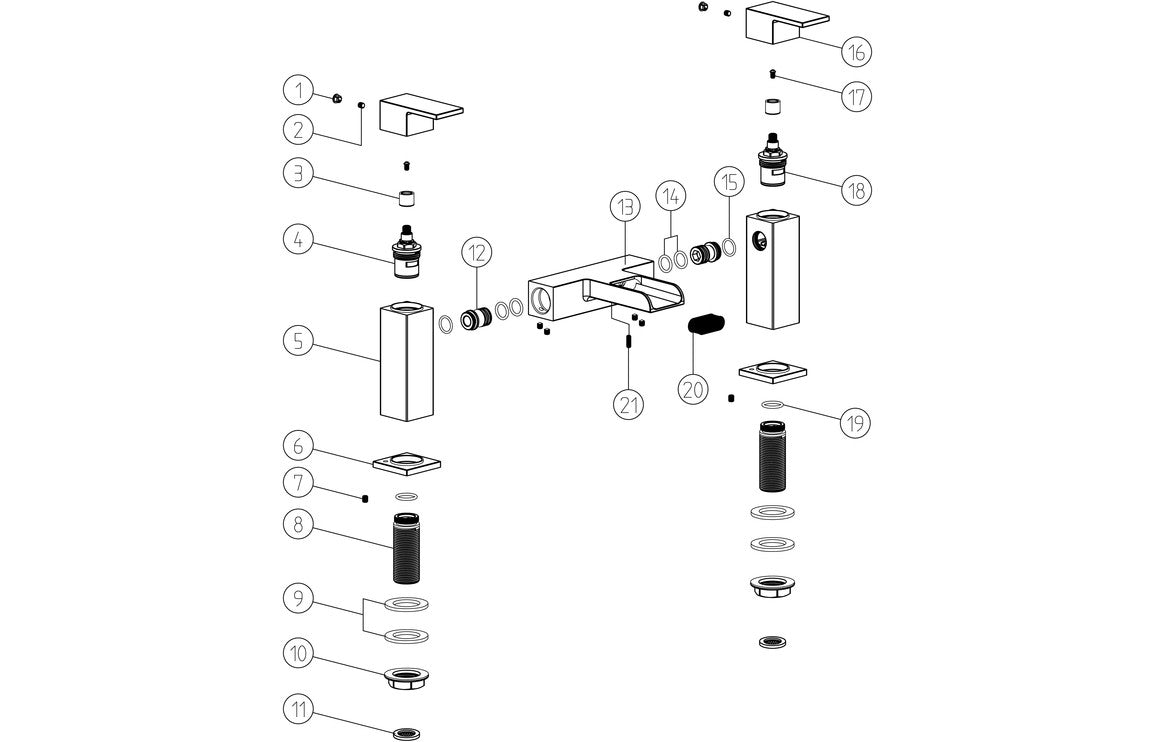 1
2
3
4
5
6
7
8
9
10
11
12
13
14
15
16
17
18
19
20
21