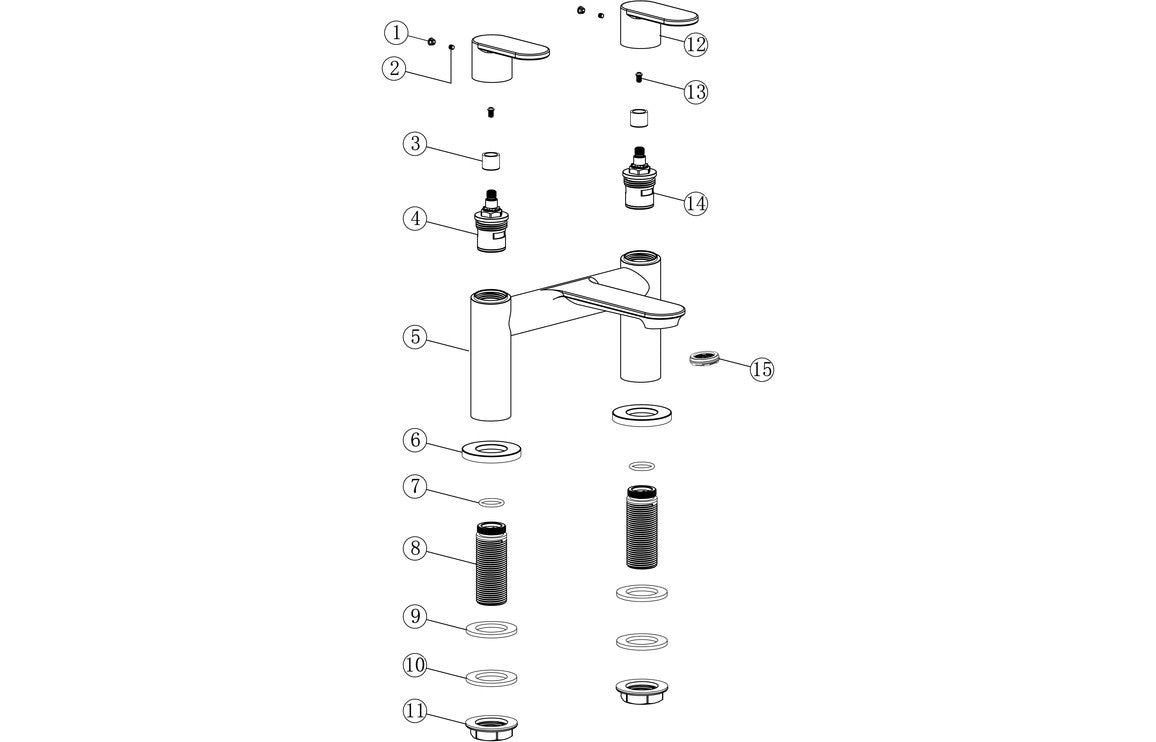 1
2
3
4
5
6
7
8
9
10
11
12
13
14
15