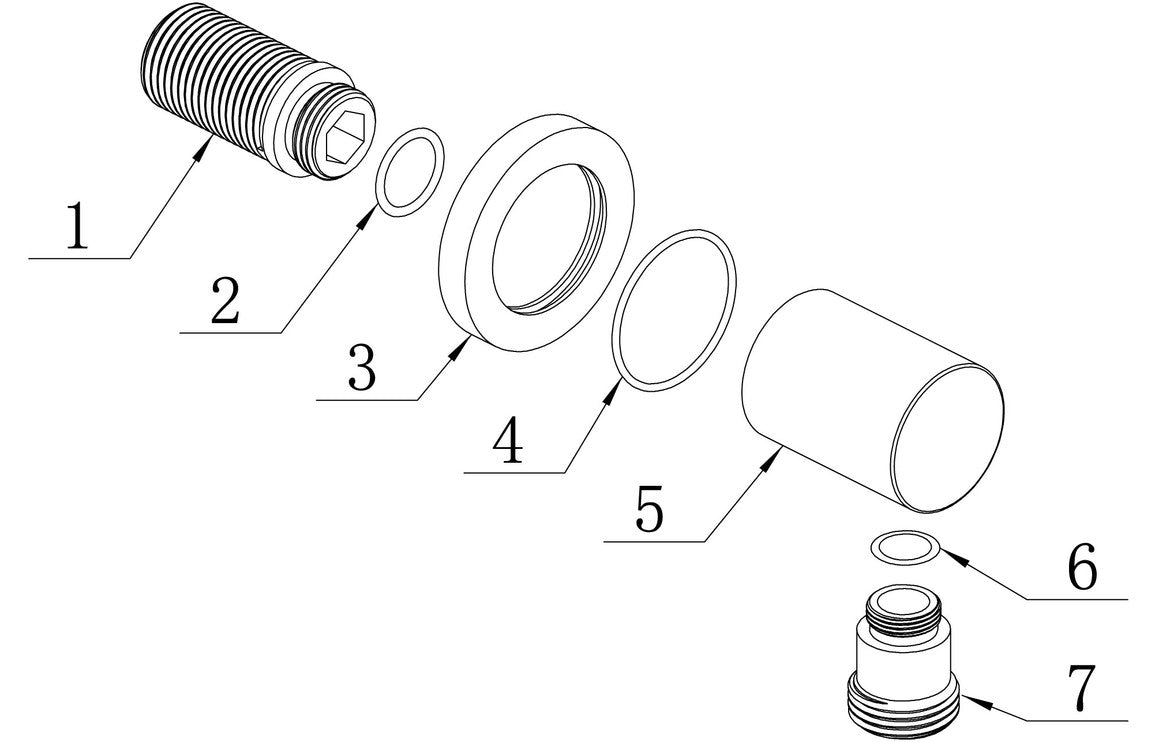 1
2
3
4
5
6
7