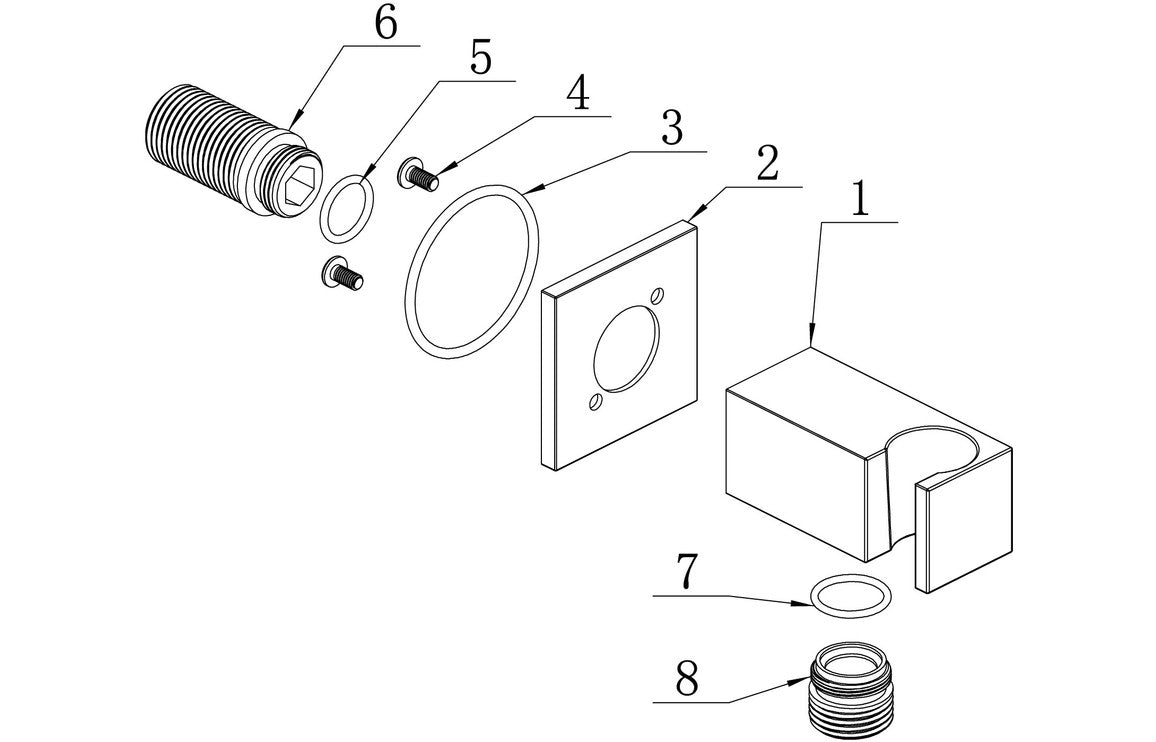 6
5
4
3
2
1
7
8