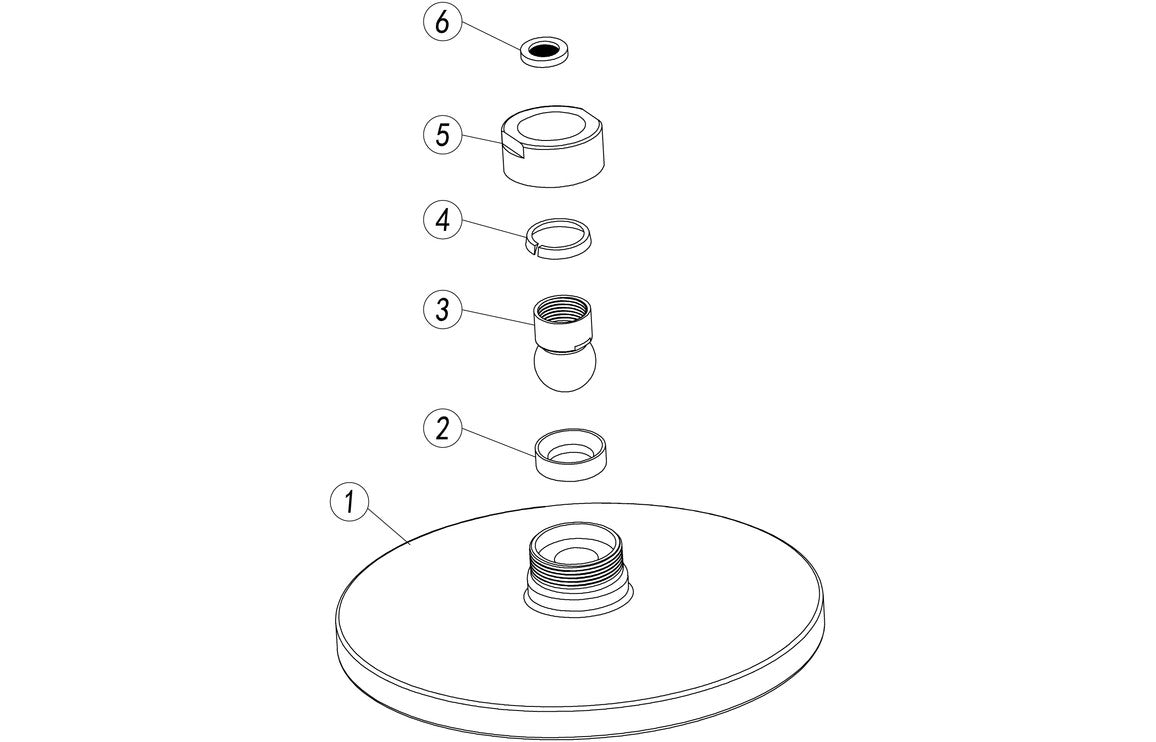 6
5
4
3
2
1