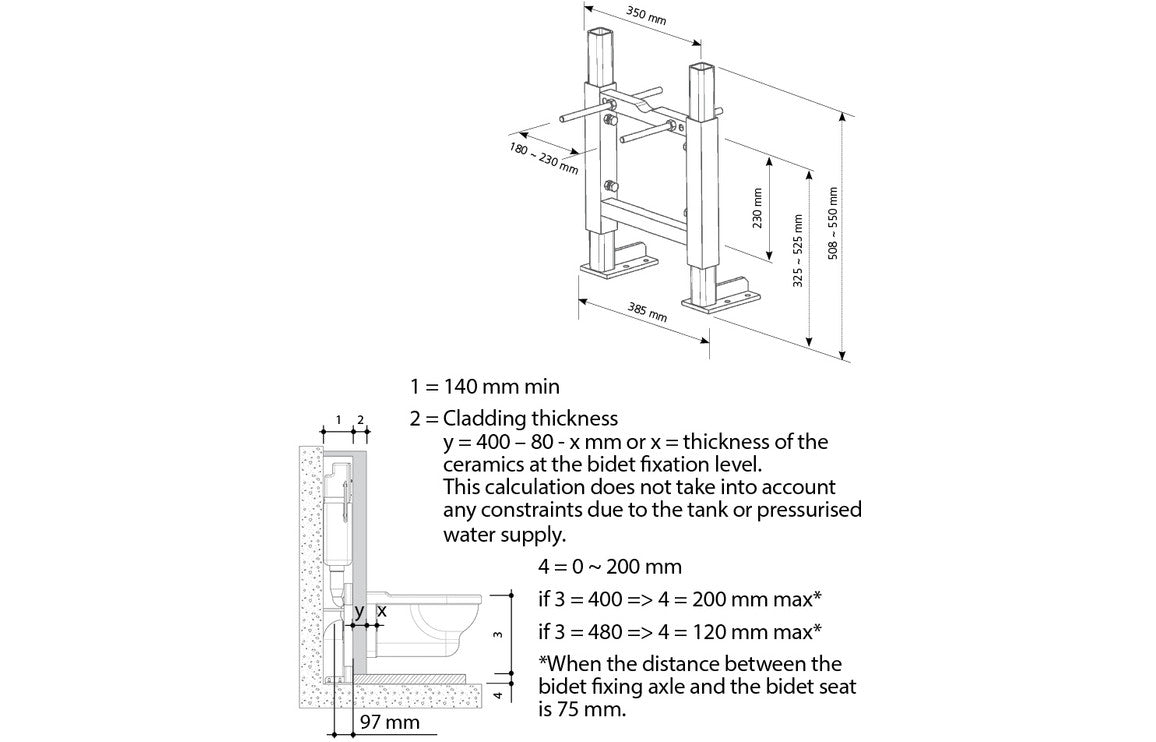 350 mm
180 ~ 230 mm
230 mm
325 ~ 525 mm
508 ~ 550 mm
385 mm

1 = 140 mm min
2 = Cladding thickness
y = 400 – 80 - x mm or x = thickness of the ceramics at the bidet fixation level.
This calculation does not take into account any constraints due to the tank or pressurised water supply.

4 = 0 ~ 200 mm
if 3 = 400 => 4 = 200 mm max*
if 3 = 480 => 4 = 120 mm max*
*When the distance between the bidet fixing axle and the bidet seat is 75 mm.

1 2
y x
3
4
97 mm